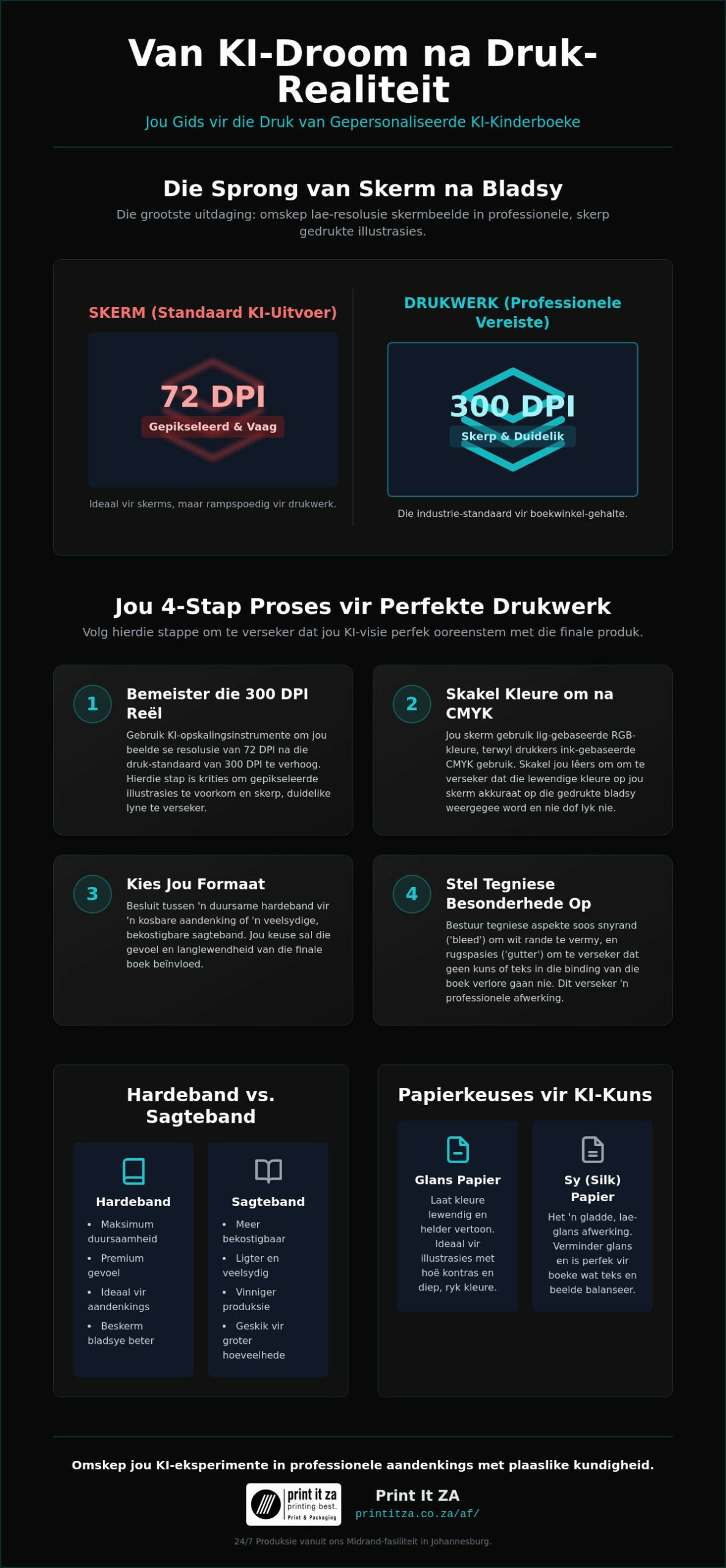 Van KI-Droom na Druk-Realiteit

Jou Gids vir die Druk van Gepersonaliseerde KI-Kinderboeke

Die Sprong van Skerm na Bladsy

Die grootste uitdaging: omskep lae-resolusie skermbeelde in professionele, skerp gedrukte illustrasies.

SKERM (Standaard KI-Uitvoer)

72 DPI

Gepikseleerd & Vaag

Ideaal vir skerms, maar rampspoedig vir drukwerk.

DRUKWERK (Professionele Vereiste)

300 DPI

Skerp & Duidelik

Die industrie-standaard vir boekwinkel-gehalte.

Jou 4-Stap Proses vir Perfekte Drukwerk

Volg hierdie stappe om te verseker dat jou KI-visie perfek ooreenstem met die finale produk.

1 Bemeister die 300 DPI Reël

Gebruik KI-opskalingsinstrumente om jou beelde se resolusie van 72 DPI na die druk-standaard van 300 DPI te verhoog. Hierdie stap is krities om gepikseleerde illustrasies te voorkom en skerp, duidelike lyne te verseker.

2 Skakel Kleure om na CMYK

Jou skerm gebruik lig-gebaseerde RGB-kleure, terwyl drukkers ink-gebaseerde CMYK gebruik. Skakel jou lêers om om te verseker dat die lewendige kleure op jou skerm akkuraat op die gedrukte bladsy weergegee word en nie dof lyk nie.

3 Kies Jou Formaat

Besluit tussen 'n duursame hardeband vir 'n kosbare aandenking of 'n veelsydige, bekostigbare sagteband. Jou keuse sal die gevoel en langlewendheid van die finale boek beïnvloed.

4 Stel Tegniese Besonderhede Op

Bestuur tegniese aspekte soos snyrand ('bleed') om wit rande te vermy, en rugspasies ('gutter') om te verseker dat geen kuns of teks in die binding van die boek verlore gaan nie. Dit verseker 'n professionele afwerking.

Hardeband vs. Sagteband

Hardeband
• Maksimum duursaamheid
• Premium gevoel
• Ideaal vir aandenkings
• Beskerm bladsye beter

Sagteband
• Meer bekostigbaar
• Ligter en veelsydig
• Vinniger produksie
• Geskik vir groter hoeveelhede

Papierkeuses vir KI-Kuns

Glans Papier
Laat kleure lewendig en helder vertoon. Ideaal vir illustrasies met hoë kontras en diep, ryk kleure.

Sy (Silk) Papier
Het 'n gladde, lae-glans afwerking. Verminder glans en is perfek vir boeke wat teks en beelde balanseer.

Omskep jou KI-eksperimente in professionele aandenkings met plaaslike kundigheid.

print it za
printing best.
Print & Packaging

Print It ZA
printitza.co.za/af/

24/7 Produksie vanuit ons Midrand-fasiliteit in Johannesburg.