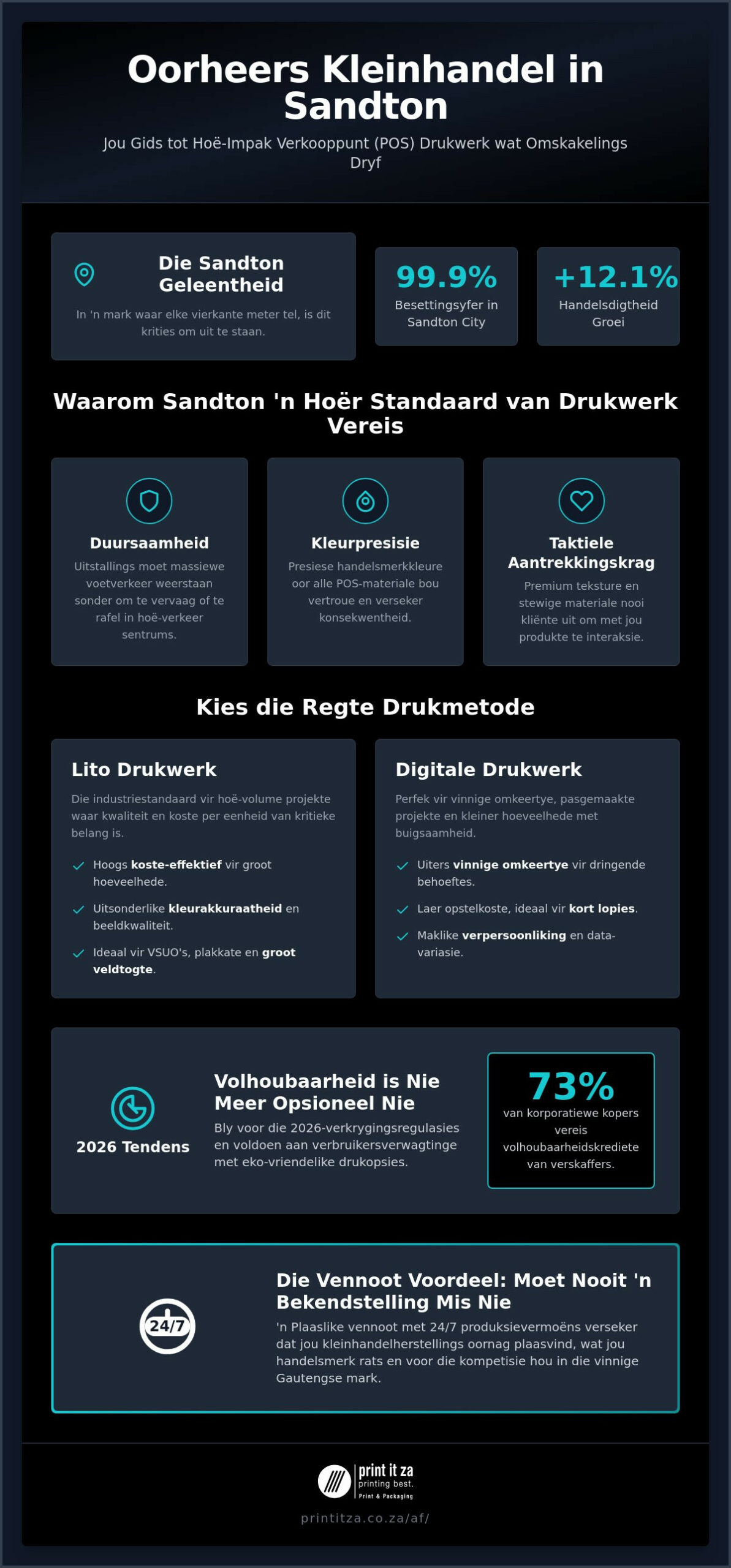 Oorheers Kleinhandel in Sandton

Jou Gids tot Hoë-Impak Verkooppunt (POS) Drukwerk wat Omskakelings Dryf

Die Sandton Geleentheid

In 'n mark waar elke vierkante meter tel, is dit krities om uit te staan.

99.9%

Besettingsyfer in Sandton City

+12.1%

Handelsdigtheid Groei

Waarom Sandton 'n Hoër Standaard van Drukwerk Vereis

Duursaamheid

Uitstallings moet massiewe voetverkeer weerstaan sonder om te vervaag of te rafel in hoë-verkeer sentrums.

Kleurpresisie

Presiese handelsmerkkleure oor alle POS-materiale bou vertroue en verseker konsekwentheid.

Taktiele Aantrekkingskrag

Premium teksture en stewige materiale nooi kliënte uit om met jou produkte te interaksie.

Kies die Regte Drukmetode

Lito Drukwerk

Die industriestandaard vir hoë-volume projekte waar kwaliteit en koste per eenheid van kritieke belang is.

✓ Hoogs koste-effektief vir groot hoeveelhede.

✓ Uitsonderlike kleurakkuraatheid en beeldkwaliteit.

✓ Ideaal vir VSUO's, plakkate en groot veldtogte.

Digitale Drukwerk

Perfek vir vinnige omkeertye, pasgemaakte projekte en kleiner hoeveelhede met buigsaamheid.

✓ Uiters vinnige omkeertye vir dringende behoeftes.

✓ Laer opstelkoste, ideaal vir kort lopies.

✓ Maklike verpersoonliking en data-variasie.

2026 Tendens

Volhoubaarheid is Nie Meer Opsioneel Nie

Bly voor die 2026-verkrygingsregulasies en voldoen aan verbruikersverwagtinge met eko-vriendelike drukopsies.

73%

van korporatiewe kopers vereis volhoubaarheidskrediete van verskaffers.

24/7

Die Vennoot Voordeel: Moet Nooit 'n Bekendstelling Mis Nie

'n Plaaslike vennoot met 24/7 produksievermoëns verseker dat jou kleinhandelherstellings oornag plaasvind, wat jou handelsmerk rats en voor die kompetisie hou in die vinnige Gautengse mark.

print it za
printing best.
Print & Packaging

printitza.co.za/af/